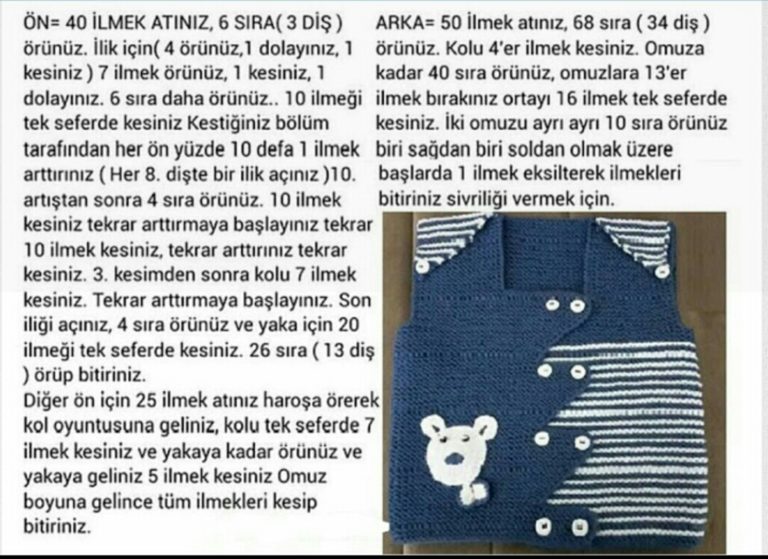 ÖN= 40 İLMEK ATINIZ, 6 SIRA( 3 DİŞ ) örünüz. İlik için( 4 örünüz,1 dolayınız, 1 kesiniz ) 7 ilmek örünüz, 1 kesiniz, 1 dolayınız. 6 sıra daha örünüz.. 10 ilmeği tek seferde kesiniz Kestiğiniz bölüm tarafından her ön yüzde 10 defa 1 ilmek arttırınız ( Her 8. dişte bir ilik açınız )10. artıştan sonra 4 sıra örünüz. 10 ilmek kesiniz tekrar arttırmaya başlayınız tekrar 10 ilmek kesiniz, tekrar arttırınız tekrar kesiniz. 3. kesimden sonra kolu 7 ilmek kesiniz. Tekrar arttırmaya başlayınız. Son iliği açınız, 4 sıra örünüz ve yaka için 20 ilmeği tek seferde kesiniz. 26 sıra ( 13 diş ) örüp bitiriniz.
Diğer ön için 25 ilmek atınız haroşa örerek kol oyuntusuna geliniz, kolu tek seferde 7 ilmek kesiniz ve yakaya kadar örünüz ve yakaya geliniz 5 ilmek kesiniz Omuz boyuna gelince tüm ilmekleri kesip bitiriniz.

ARKA= 50 İlmek atınız, 68 sıra ( 34 diş ) örünüz. Kolu 4'er ilmek kesiniz. Omuza kadar 40 sıra örünüz, omuzlara 13'er ilmek bırakınız ortayı 16 ilmek tek seferde kesiniz. İki omuzu ayrı ayrı 10 sıra örünüz biri sağdan biri soldan olmak üzere başlarda 1 ilmek eksilterek ilmekleri bitiriniz sivriliği vermek için.