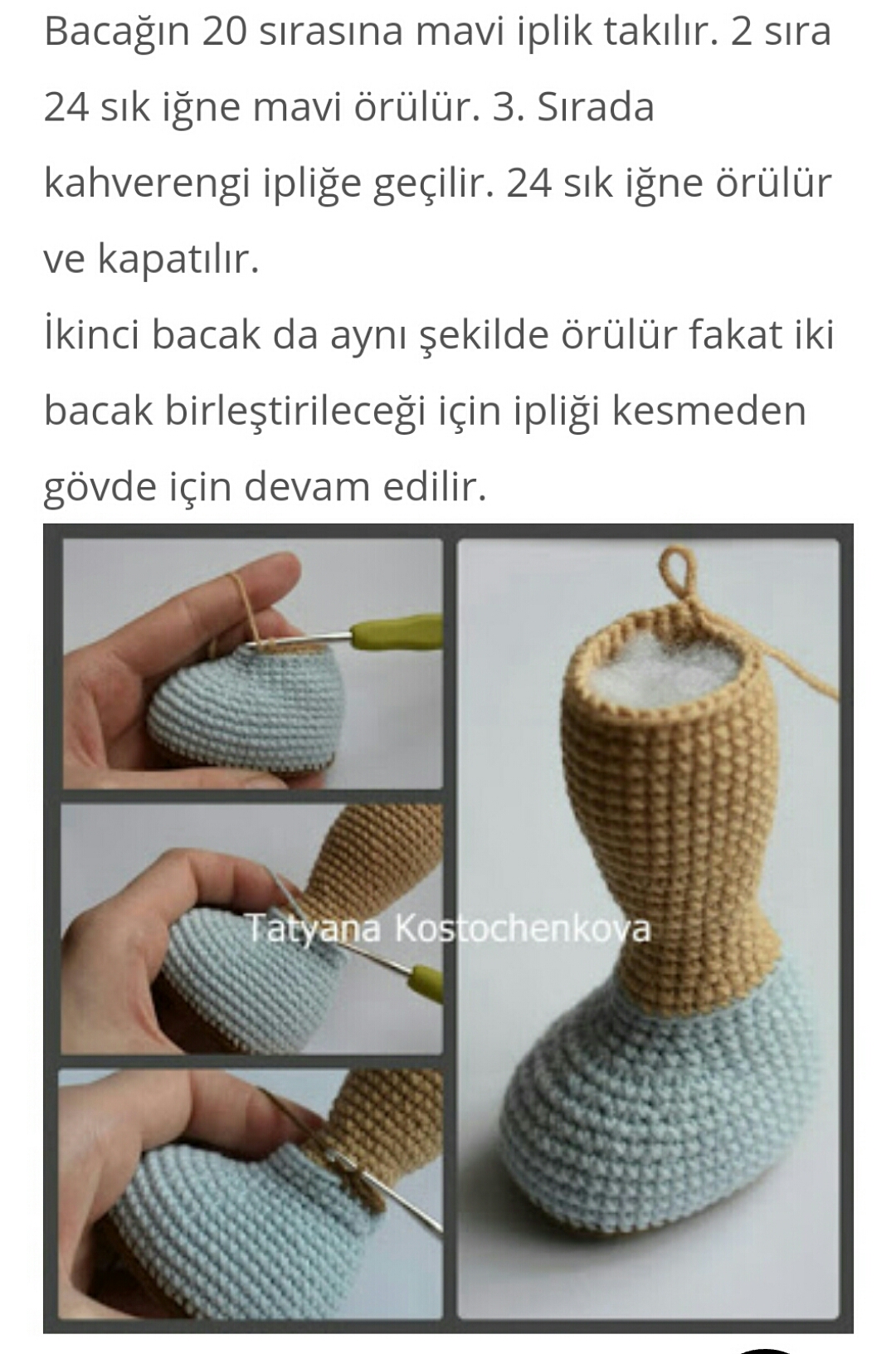 Bacağın 20 sırasına mavi iplik takılır. 2 sıra 24 sık iğne mavi örülür. 3. Sırada kahverengi ipliğe geçilir. 24 sık iğne örülür ve kapatılır.
İkinci bacak da aynı şekilde örülür fakat iki bacak birleştirileceği için ipliği kesmeden gövde için devam edilir.

Tatyana Kostochenkova